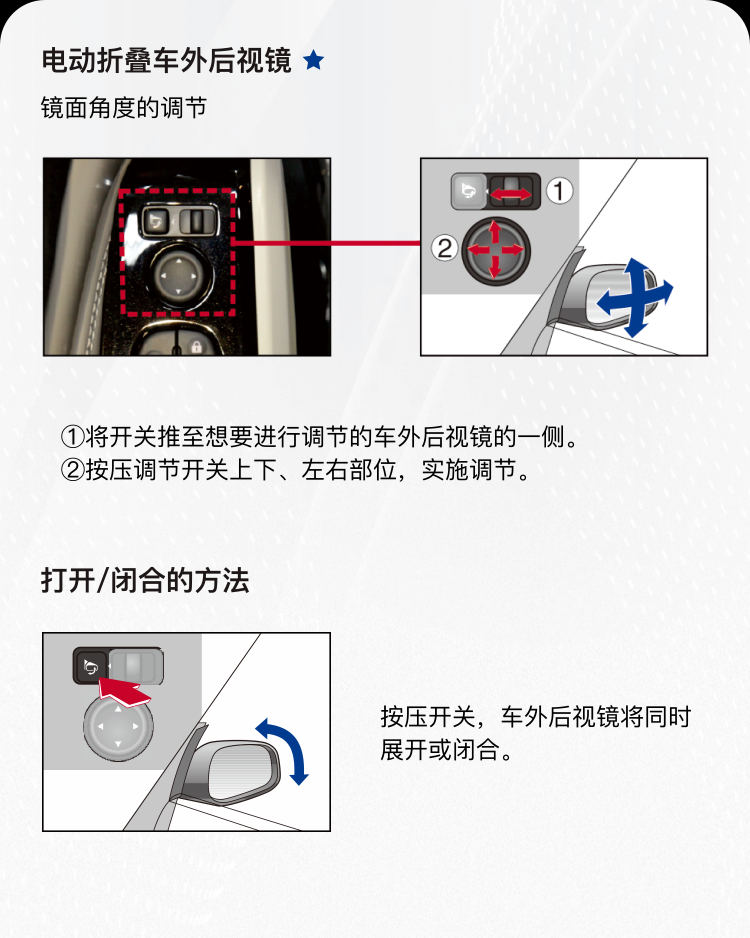 电动折叠车外后视镜 ★

镜面角度的调节

①

②

①将开关推至想要进行调节的车外后视镜的一侧。
②按压调节开关上下、左右部位，实施调节。

打开/闭合的方法

按压开关，车外后视镜将同时展开或闭合。