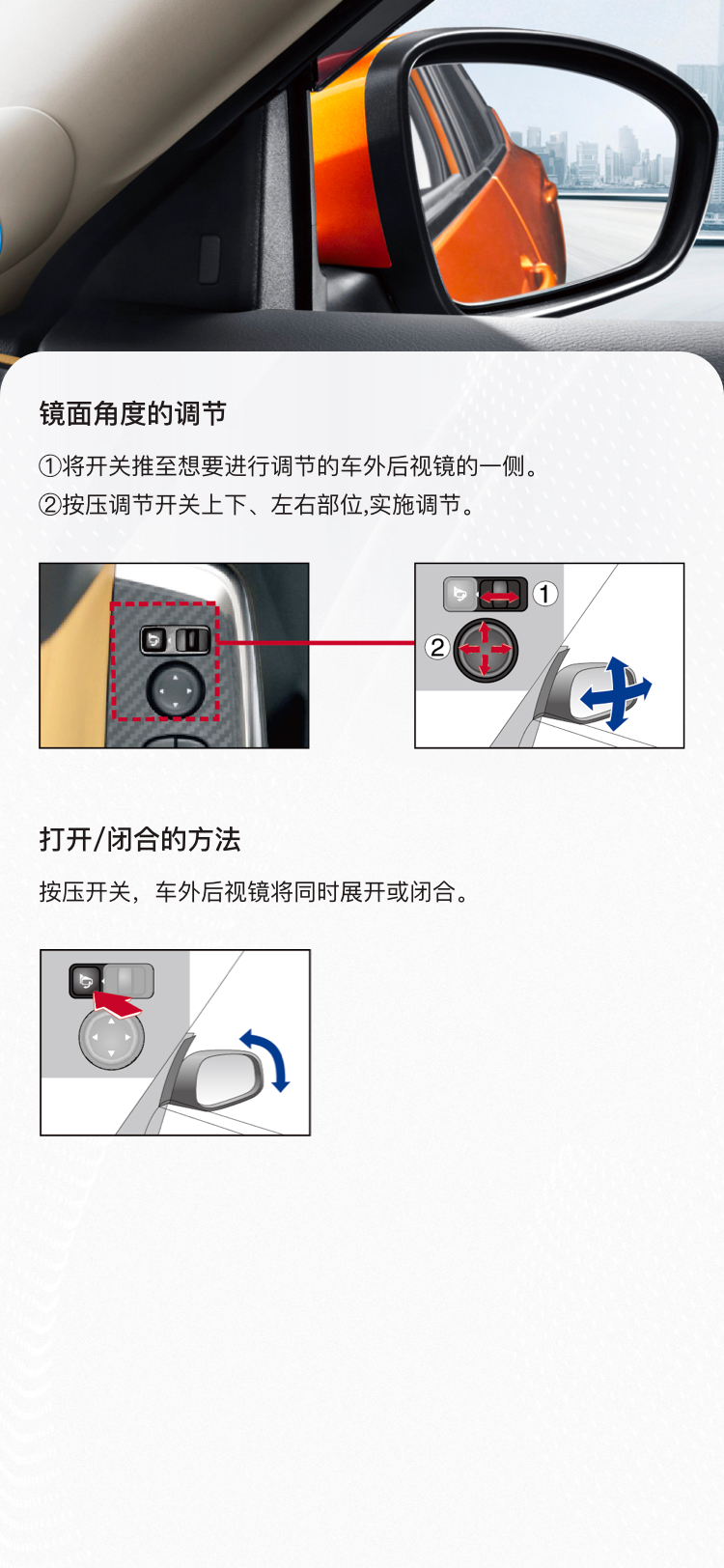 镜面角度的调节

①将开关推至想要进行调节的车外后视镜的一侧。

②按压调节开关上下、左右部位,实施调节。

①

②

打开/闭合的方法

按压开关，车外后视镜将同时展开或闭合。