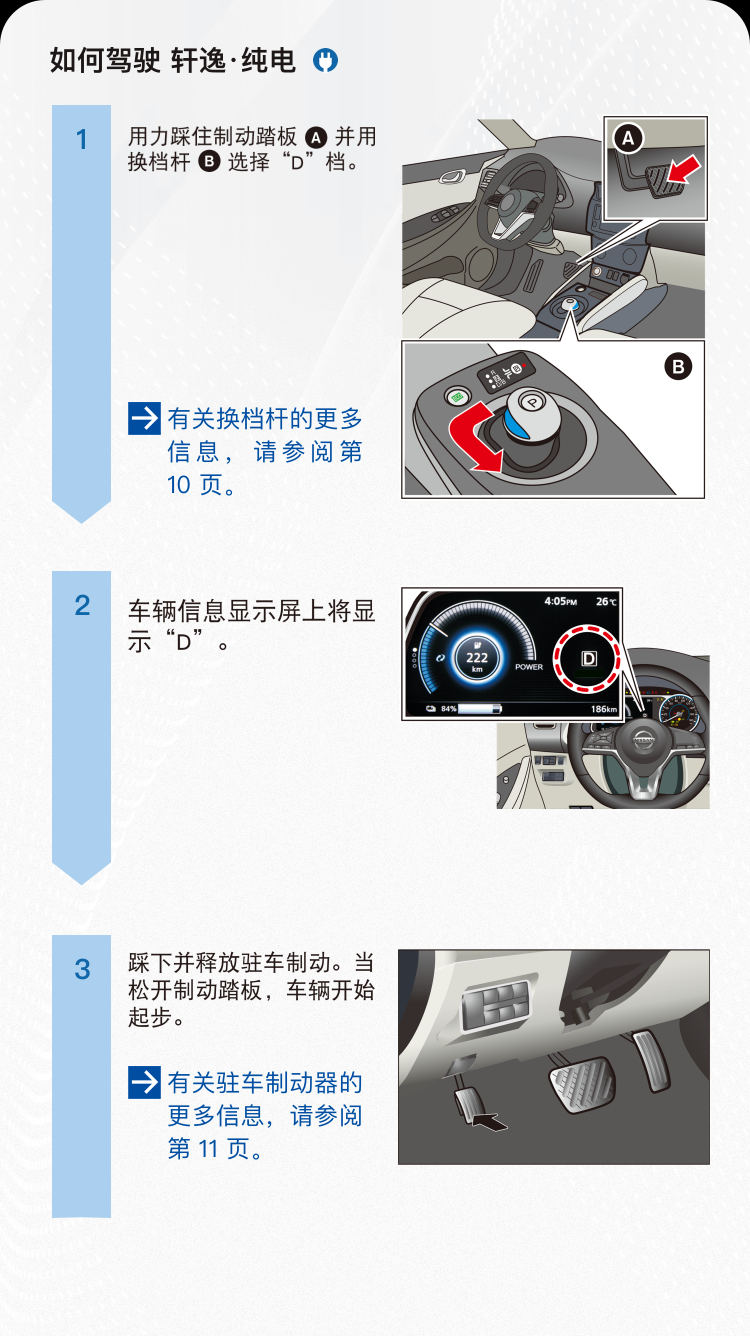 如何驾驶 轩逸·纯电

1

用力踩住制动踏板 A 并用换档杆 B 选择“D”档。

A

B

P

有关换档杆的更多信息，请参阅第 10 页。

2

车辆信息显示屏上将显示“D”。

4:05PM 26℃

222 km

POWER

D

84%

186km

3

踩下并释放驻车制动。当松开制动踏板，车辆开始起步。

有关驻车制动器的更多信息，请参阅第 11 页。